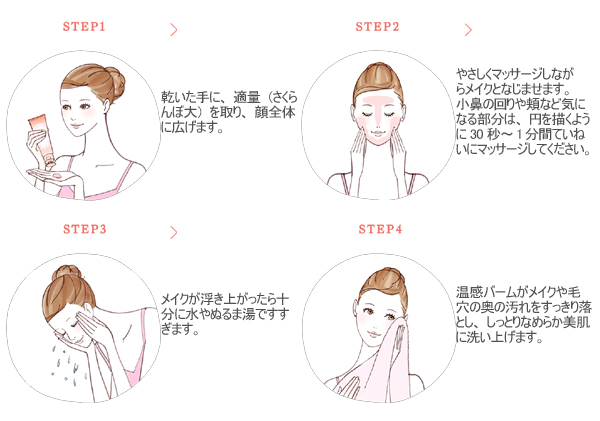 STEP1

乾いた手に、適量（さくらんぼ大）を取り、顔全体に広げます。

STEP2

やさしくマッサージしながらメイクとなじませます。小鼻の回りや頬など気になる部分は、円を描くように 30 秒～ 1 分間ていねいにマッサージしてください。

STEP3

メイクが浮き上がったら十分に水やぬるま湯ですすぎます。

STEP4

温感バームがメイクや毛穴の奥の汚れをすっきり落とし、しっとりなめらか美肌に洗い上げます。